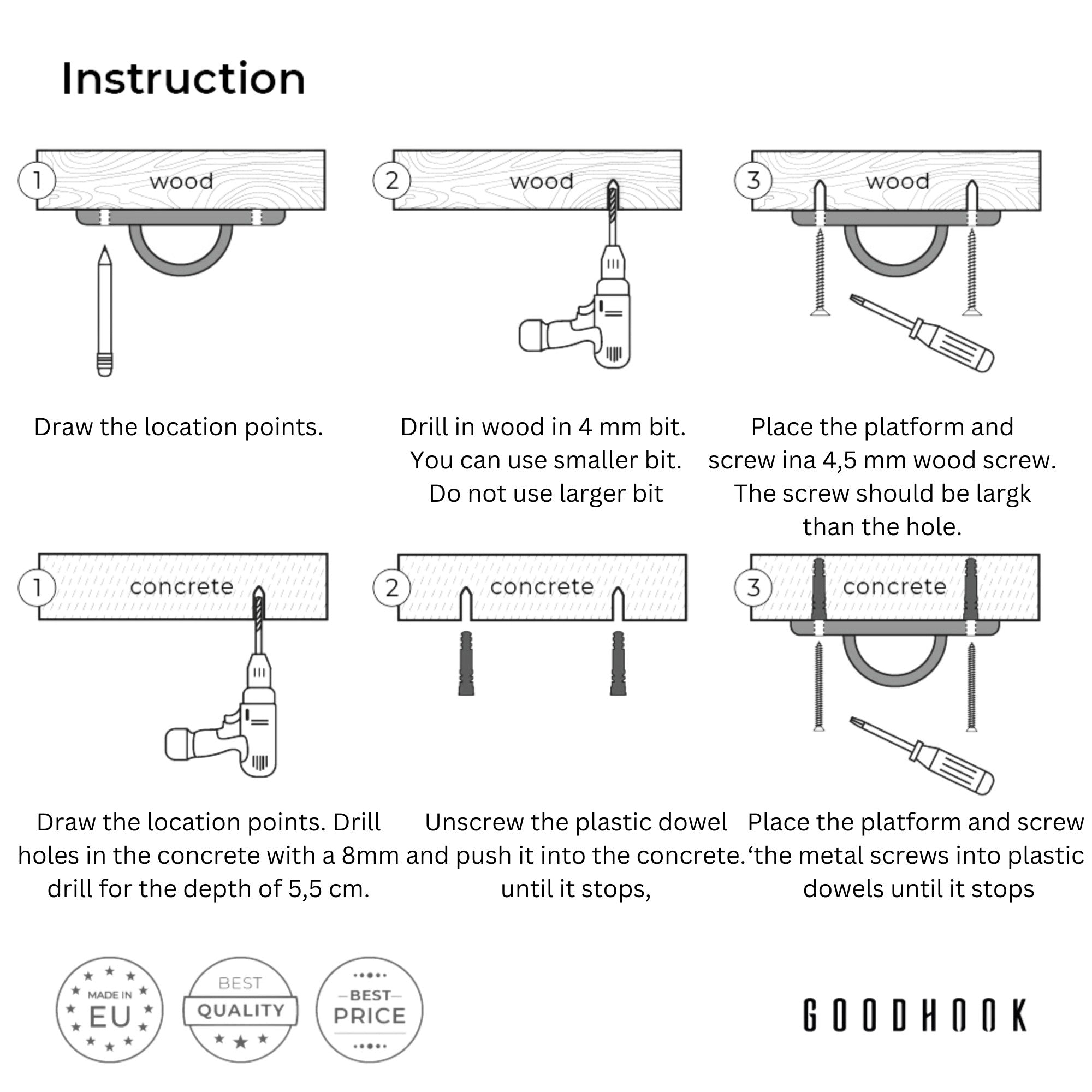 Instruction

1
wood

2
wood

3
wood

Draw the location points.

Drill in wood in 4 mm bit. You can use smaller bit. Do not use larger bit

Place the platform and screw ina 4,5 mm wood screw. The screw should be largk than the hole.

1
concrete

2
concrete

3
concrete

Draw the location points. Drill holes in the concrete with a 8mm drill for the depth of 5,5 cm.

Unscrew the plastic dowel and push it into the concrete. until it stops,

Place the platform and screw ‘the metal screws into plastic dowels until it stops

MADE IN EU

BEST QUALITY

BEST PRICE

GOODHOOK